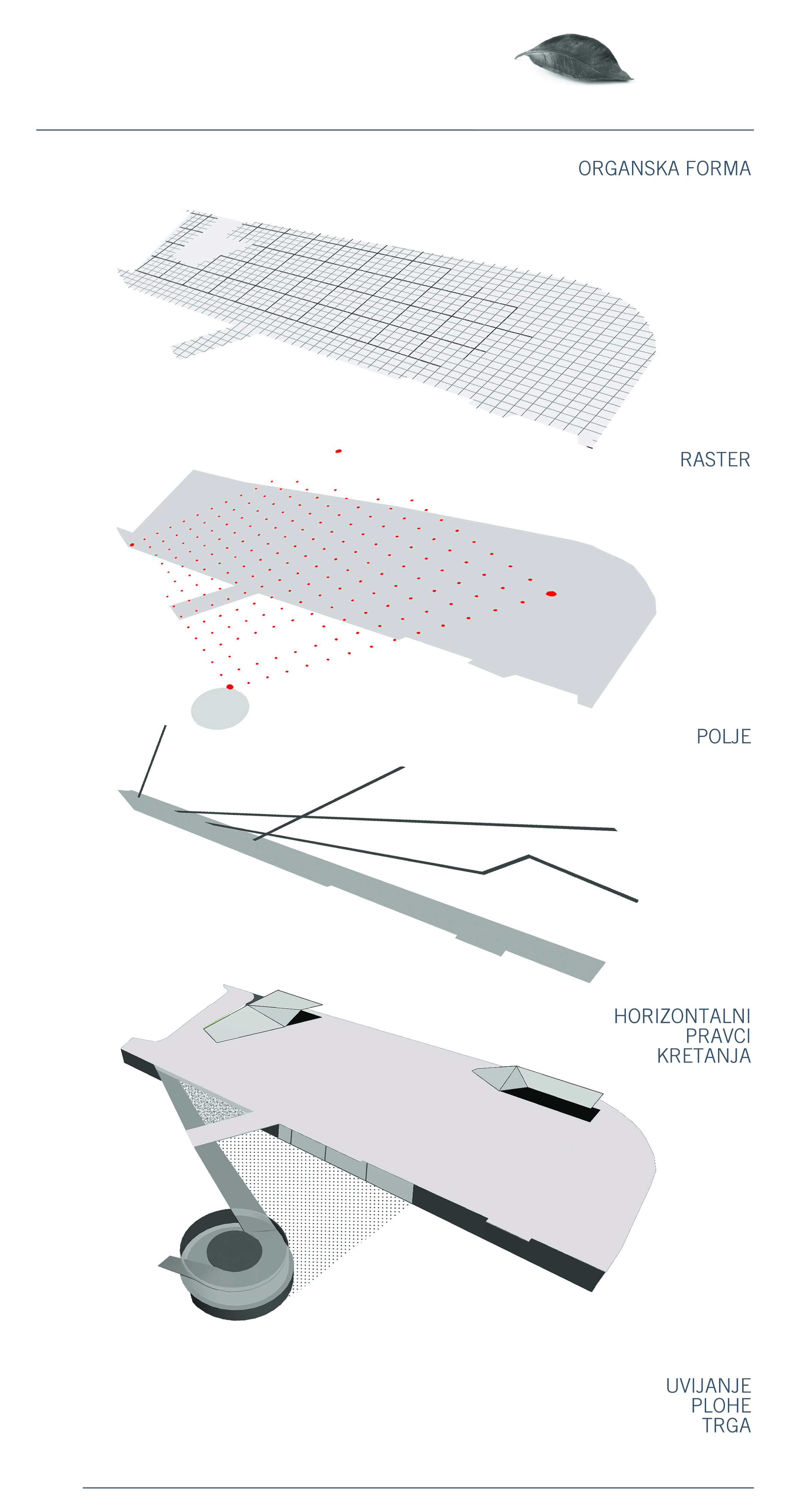 ORGANSKA FORMA

RASTER

POLJE

HORIZONTALNI
PRAVCI
KRETANJA

UVIJANJE
PLOHE
TRGA