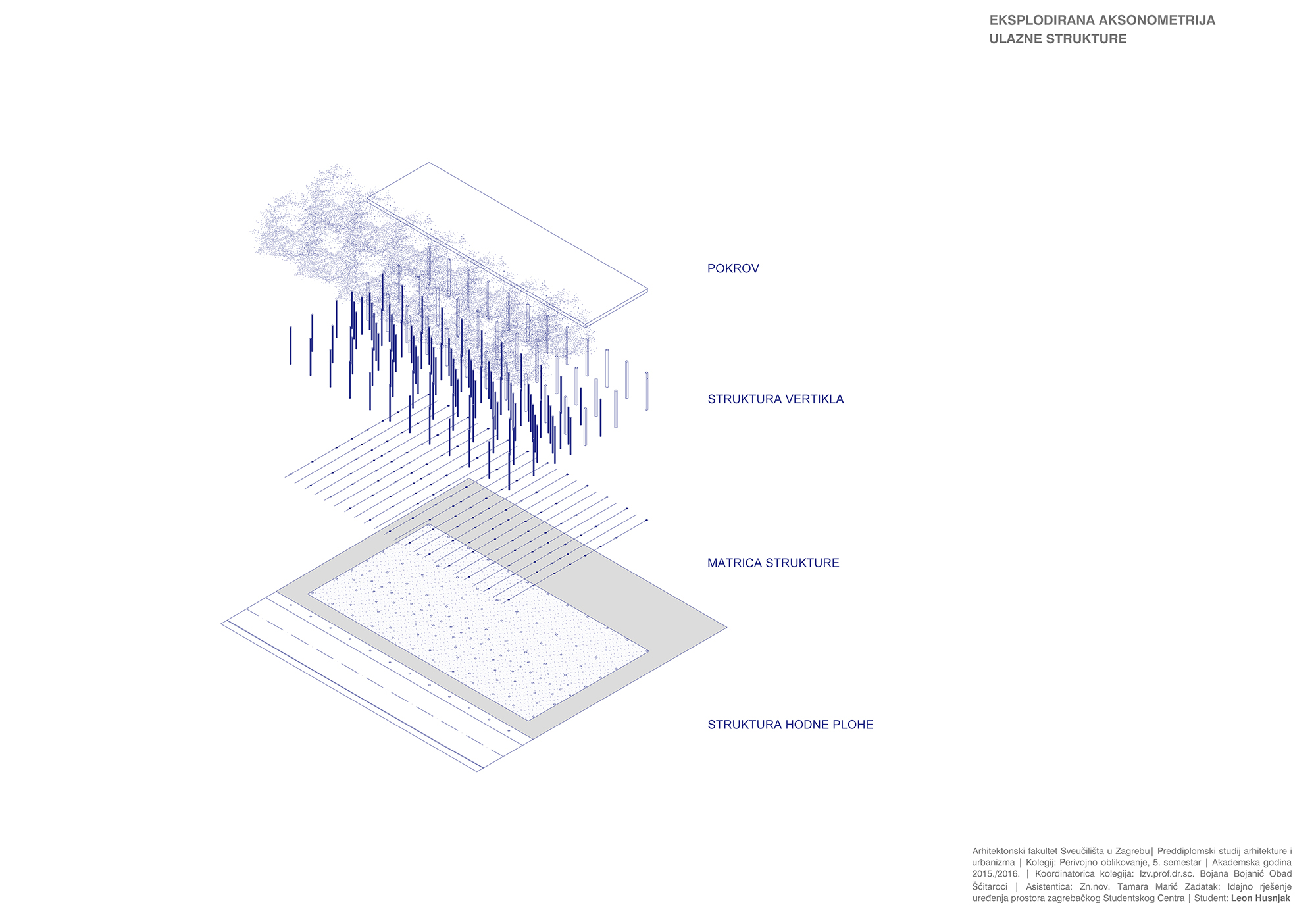 EKSPLODIRANA AKSONOMETRIJA
ULAZNE STRUKTURE

POKROV

STRUKTURA VERTIKLA

MATRICA STRUKTURE

STRUKTURA HODNE PLOHE

Arhitektonski fakultet Sveučilišta u Zagrebu | Preddiplomski studij arhitekture i urbanizma | Kolegij: Perivojno oblikovanje, 5. semestar | Akademska godina 2015./2016. | Koordinatorica kolegija: Izv.prof.dr.sc. Bojana Bojanić Obad Šćitaroci | Asistentica: Zn.nov. Tamara Marić Zadatak: Idejno rješenje uređenja prostora zagrebačkog Studentskog Centra | Student: Leon Husnjak