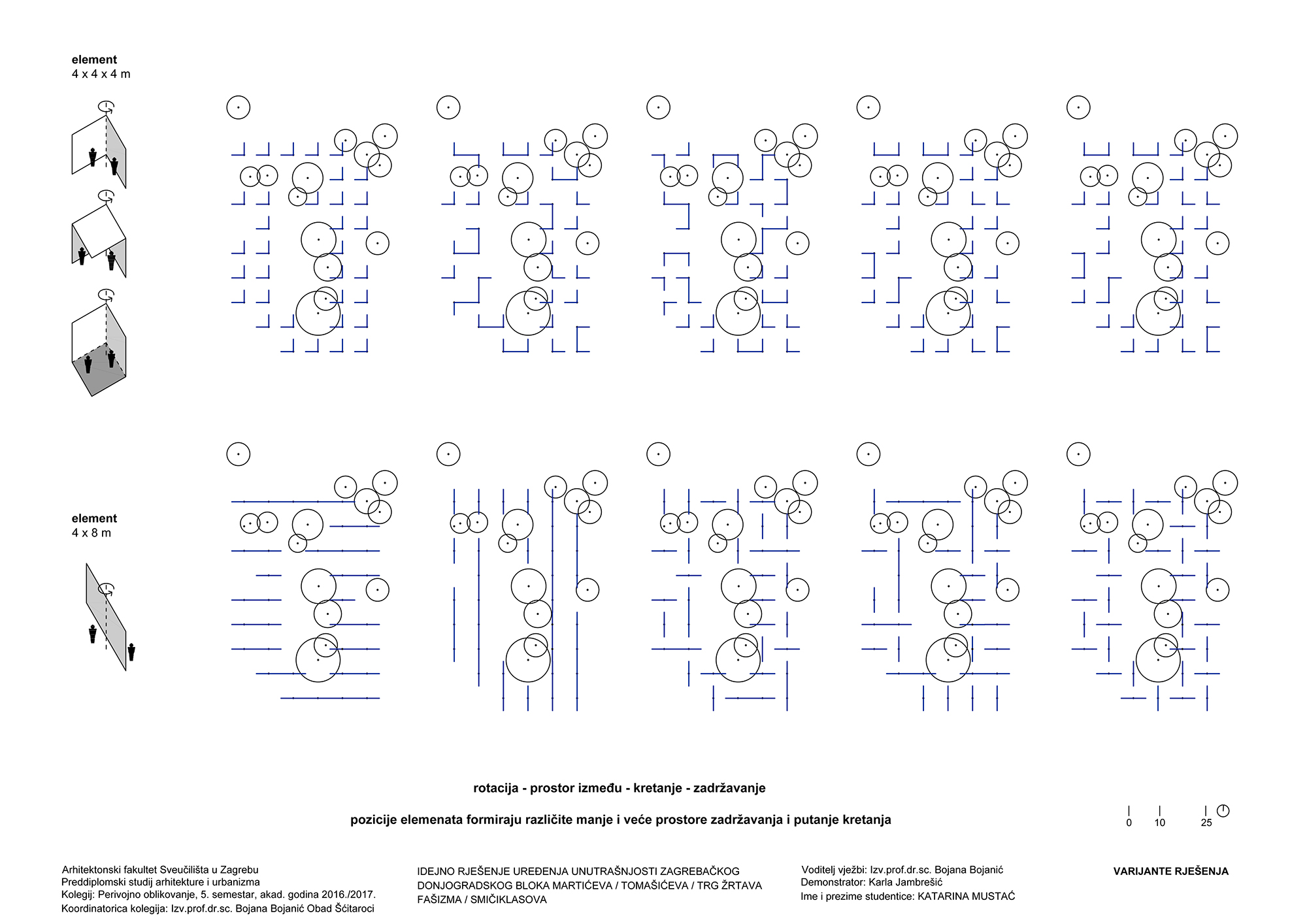 element
4 x 4 x 4 m

element
4 x 8 m

rotacija - prostor između - kretanje - zadržavanje

pozicije elemenata formiraju različite manje i veće prostore zadržavanja i putanje kretanja

0 10 25

Arhitektonski fakultet Sveučilišta u Zagrebu
Preddiplomski studij arhitekture i urbanizma
Kolegij: Perivojno oblikovanje, 5. semestar, akad. godina 2016./2017.
Koordinatorica kolegija: Izv.prof.dr.sc. Bojana Bojanić Obad Šćitaroci

IDEJNO RJEŠENJE UREĐENJA UNUTRAŠNJOSTI ZAGREBAČKOG DONJOGRADSKOG BLOKA MARTIĆEVA / TOMAŠIĆEVA / TRG ŽRTAVA FAŠIZMA / SMIČIKLASOVA

Voditelj vježbi: Izv.prof.dr.sc. Bojana Bojanić
Demonstrator: Karla Jambrešić
Ime i prezime studentice: KATARINA MUSTAĆ

VARIJANTE RJEŠENJA