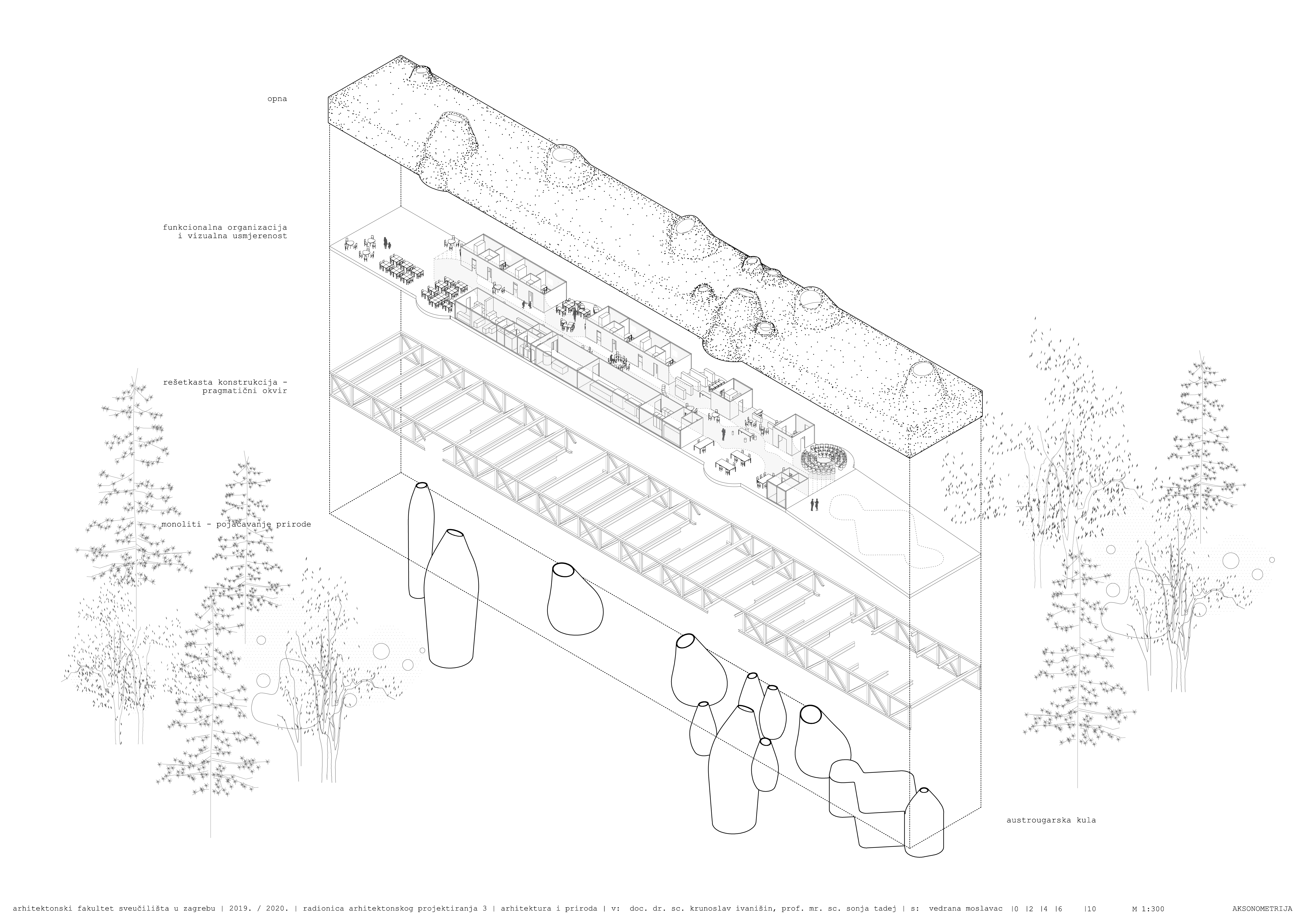 opna

funkcionalna organizacija
i vizualna usmjerenost

rešetkasta konstrukcija -
pragmatični okvir

monoliti - pojačavanje prirode

austrougarska kula

arhitektonski fakultet sveučilišta u zagrebu | 2019. / 2020. | radionica arhitektonskog projektiranja 3 | arhitektura i priroda | v: doc. dr. sc. krunoslav ivanišin, prof. mr. sc. sonja tadej | s: vedrana moslavac |0 |2 |4 |6 |10 M 1:300 AKSONOMETRIJA