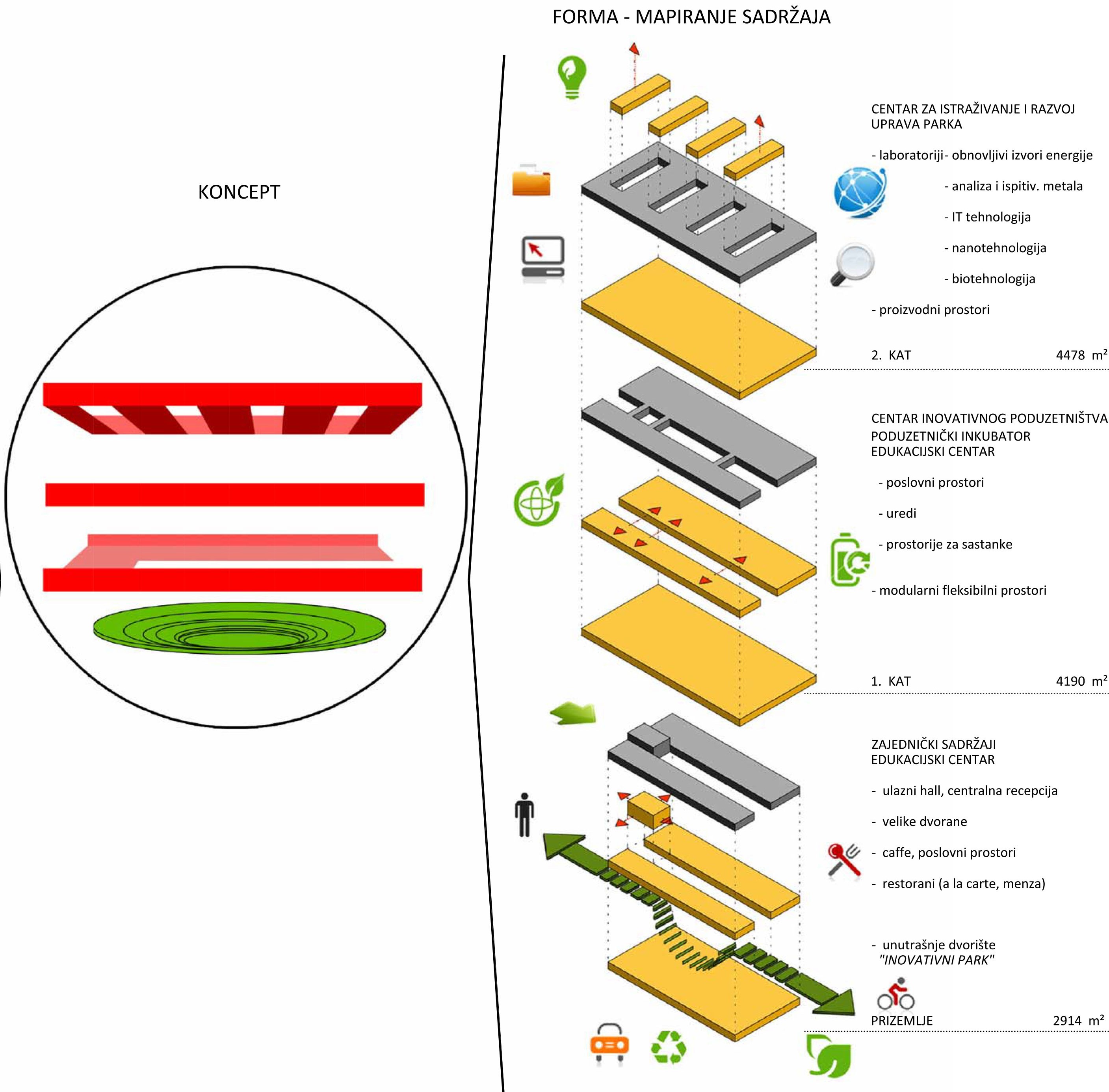 FORMA - MAPIRANJE SADRŽAJA

KONCEPT

CENTAR ZA ISTRAŽIVANJE I RAZVOJ
UPRAVA PARKA

- laboratoriji- obnovljivi izvori energije

- analiza i ispitiv. metala

- IT tehnologija

- nanotehnologija

- biotehnologija

- proizvodni prostori

2. KAT 4478 m²

CENTAR INOVATIVNOG PODUZETNIŠTVA
PODUZETNIČKI INKUBATOR
EDUKACIJSKI CENTAR

- poslovni prostori

- uredi

- prostorije za sastanke

- modularni fleksibilni prostori

1. KAT 4190 m²

ZAJEDNIČKI SADRŽAJI
EDUKACIJSKI CENTAR

- ulazni hall, centralna recepcija

- velike dvorane

- caffe, poslovni prostori

- restorani (a la carte, menza)

- unutrašnje dvorište
"INOVATIVNI PARK"

PRIZEMLJE 2914 m²