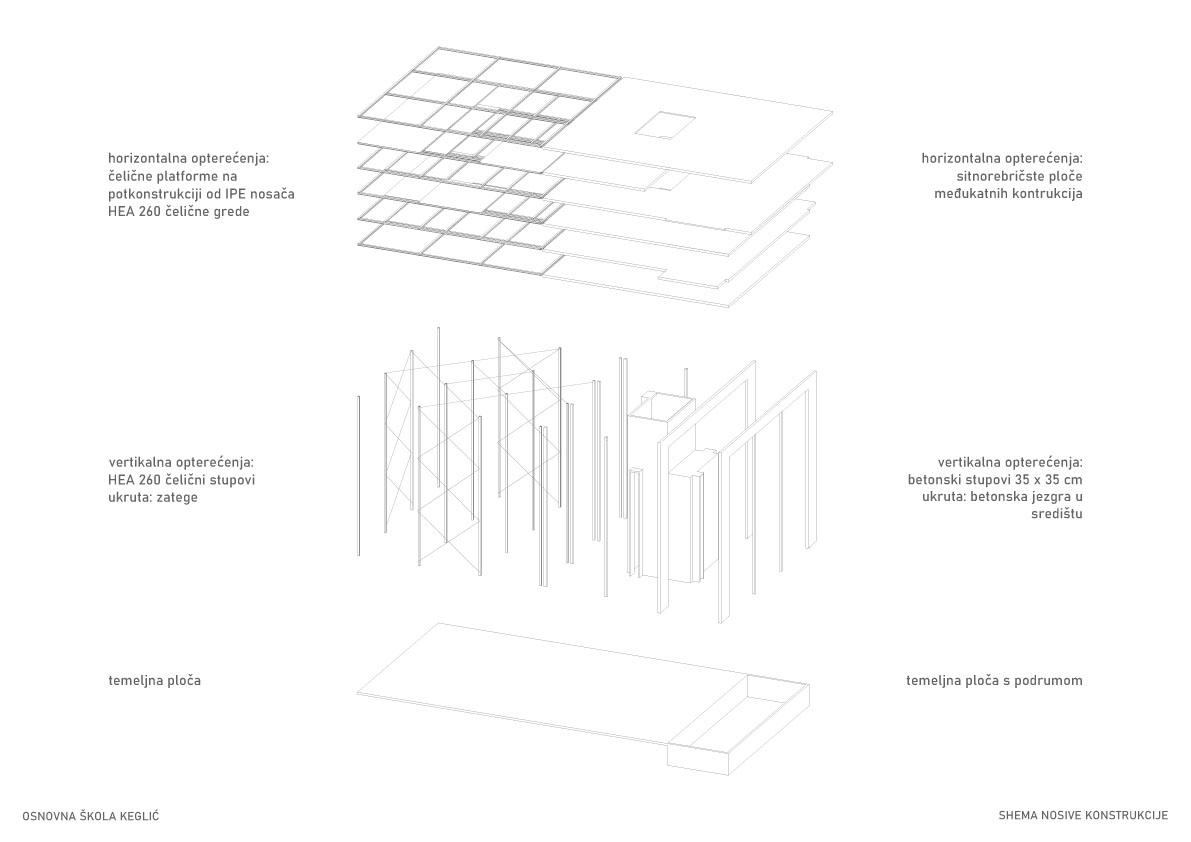 horizontalna opterećenja:
čelične platforme na potkonstrukciji od IPE nosača HEA 260 čelične grede

horizontalna opterećenja:
sitnorebričste ploče međukatnih kontrukcija

vertikalna opterećenja:
HEA 260 čelični stupovi
ukruta: zatege

vertikalna opterećenja:
betonski stupovi 35 x 35 cm
ukruta: betonska jezgra u središtu

temeljna ploča

temeljna ploča s podrumom

OSNOVNA ŠKOLA KEGLIĆ

SHEMA NOSIVE KONSTRUKCIJE