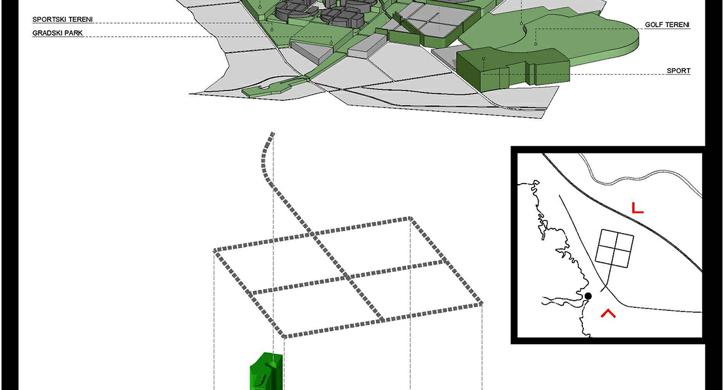 SPORTSKI TERENI
GRADSKI PARK
GOLF TERENI
SPORT