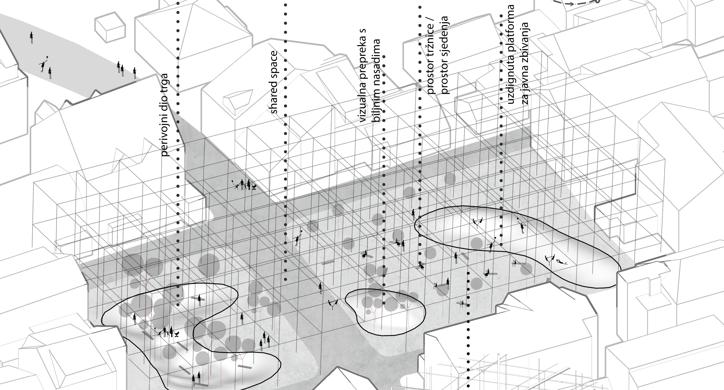 perivojni dio trga

shared space

vizualna prepreka s biljnim nasadima

prostor tržnice / prostor sjedenja

uzdignuta platforma za javna zbivanja