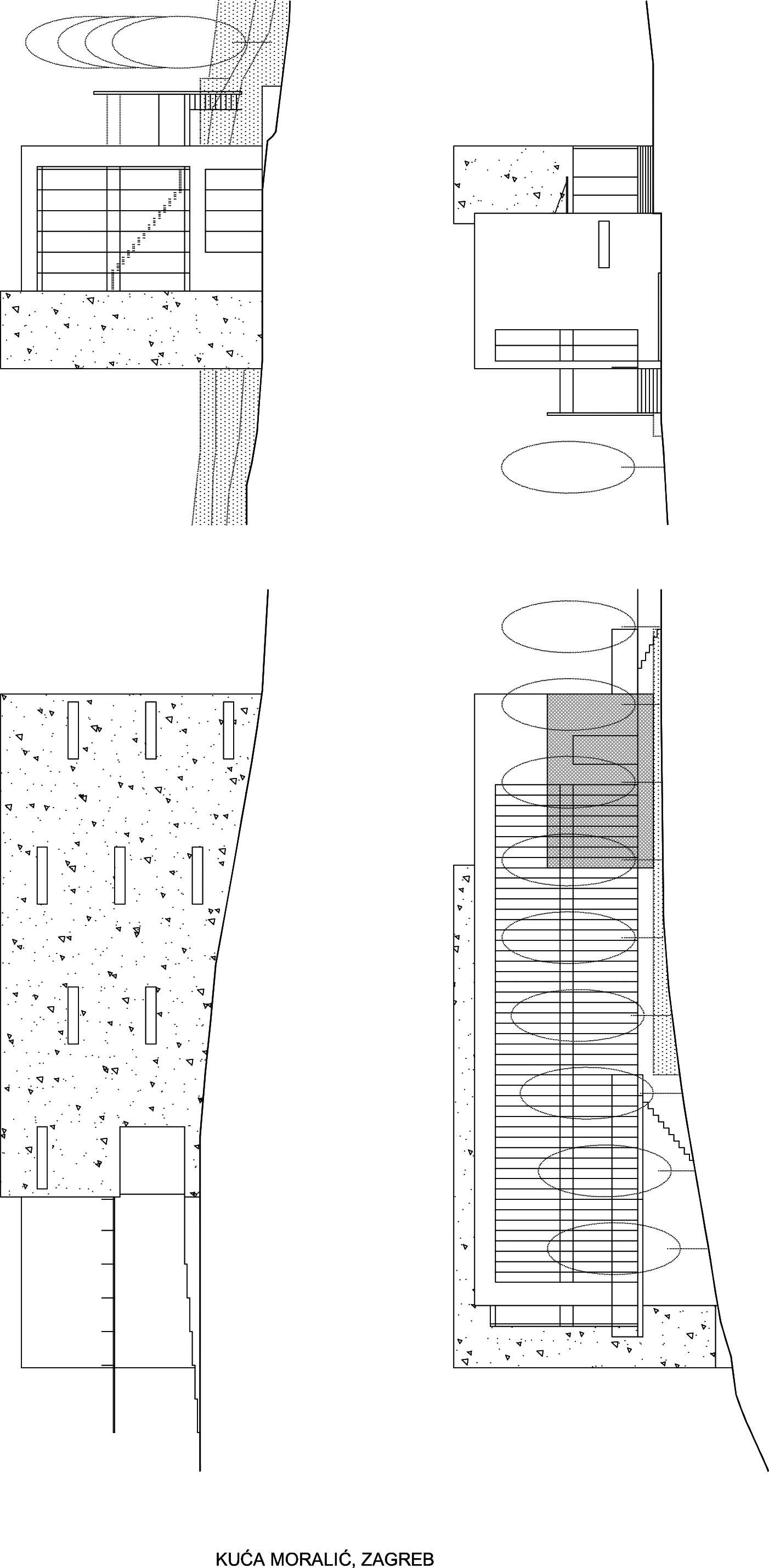 KUĆA MORALIĆ, ZAGREB