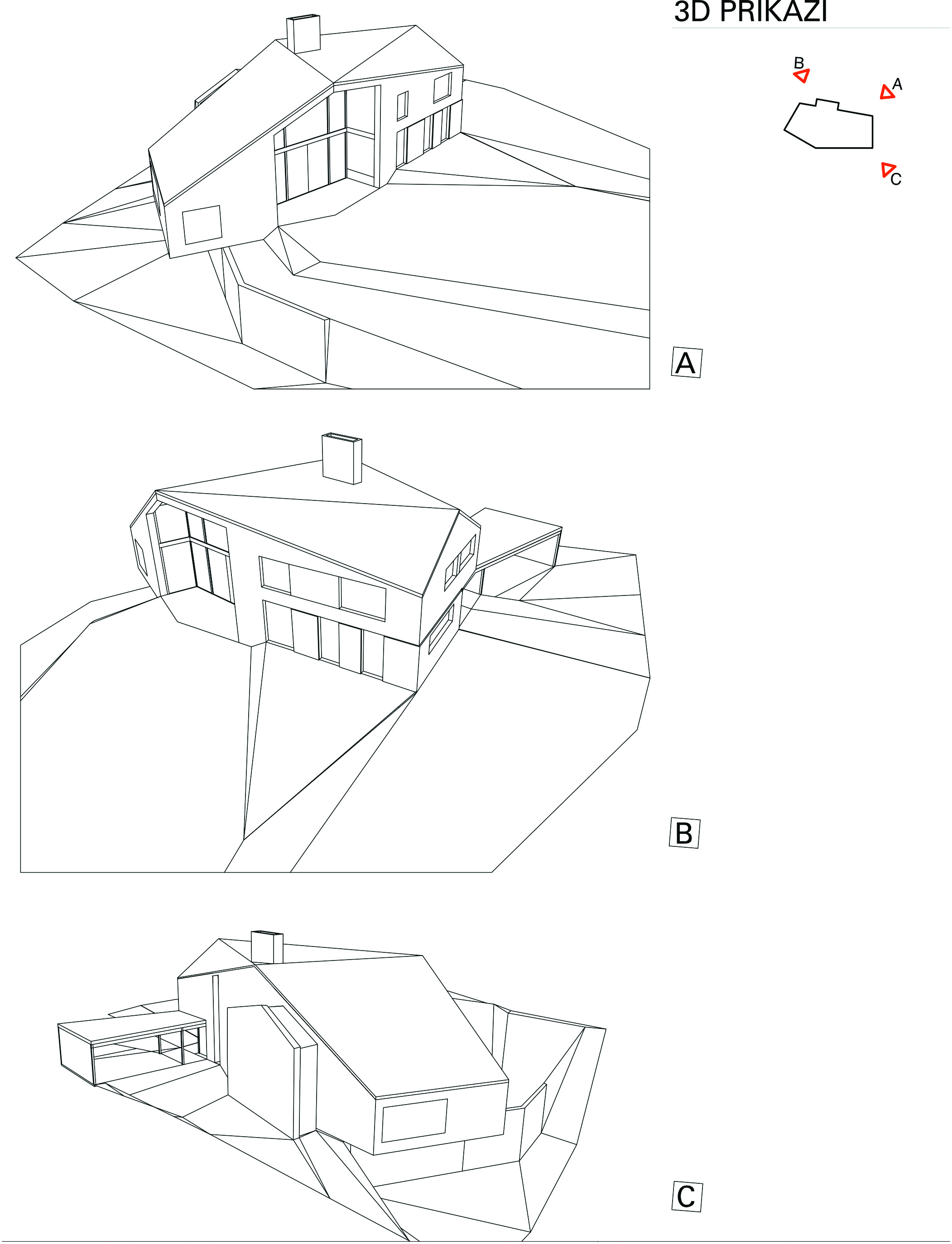 3D PRIKAZI

B
A
C

A

B

C